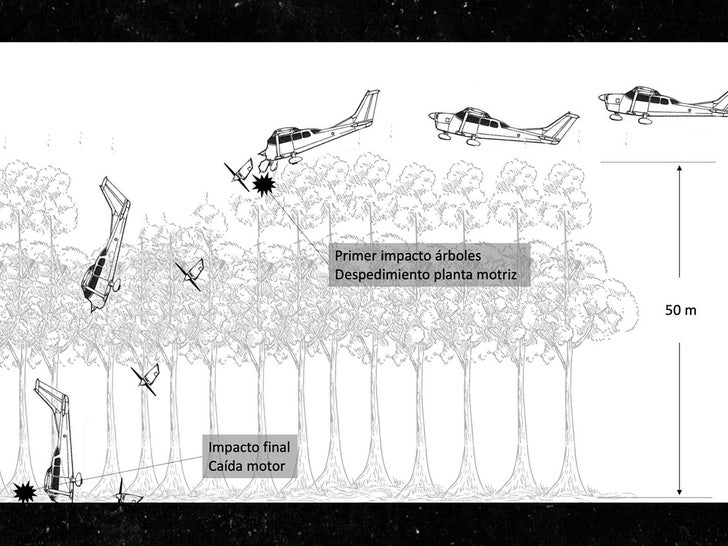 Primer impacto árboles
Despedimiento planta motriz

50 m

Impacto final
Caída motor